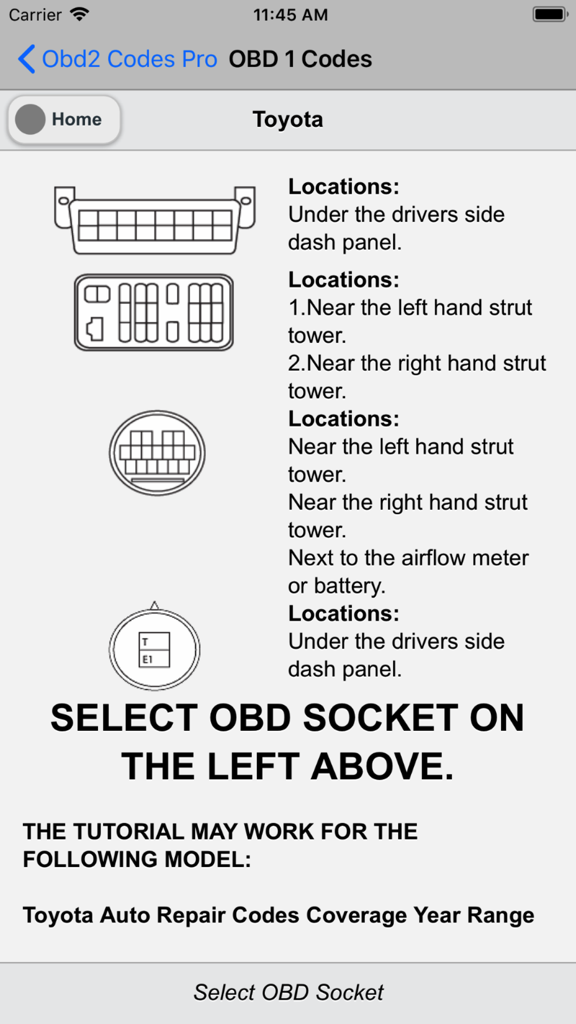 Carrier 11:45 AM

Obd2 Codes Pro OBD 1 Codes

Home Toyota

Locations:
Under the drivers side dash panel.

Locations:
1.Near the left hand strut tower.
2.Near the right hand strut tower.

Locations:
Near the left hand strut tower.
Near the right hand strut tower.
Next to the airflow meter or battery.

T
E1

Locations:
Under the drivers side dash panel.

SELECT OBD SOCKET ON THE LEFT ABOVE.

THE TUTORIAL MAY WORK FOR THE FOLLOWING MODEL:

Toyota Auto Repair Codes Coverage Year Range

Select OBD Socket