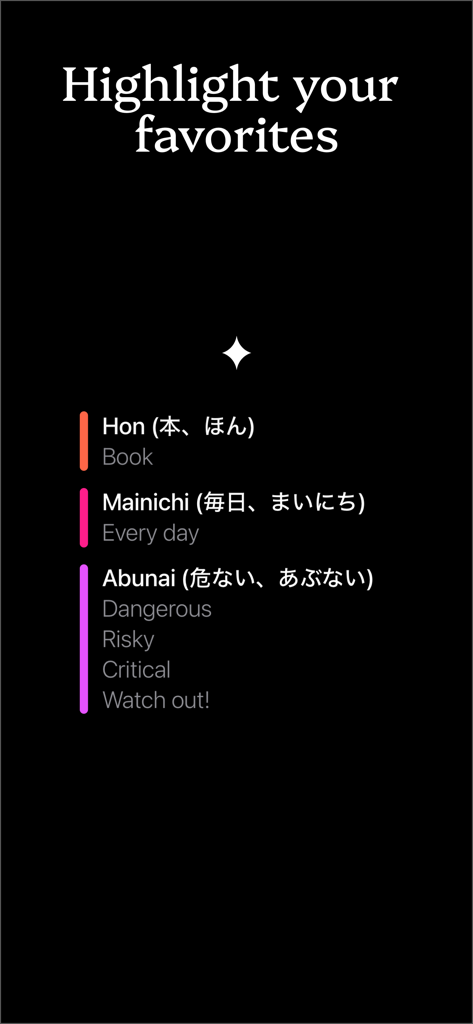 Highlight your favorites

Hon (本、ほん)
Book

Mainichi (毎日、まいにち)
Every day

Abunai (危ない、あぶない)
Dangerous
Risky
Critical
Watch out!