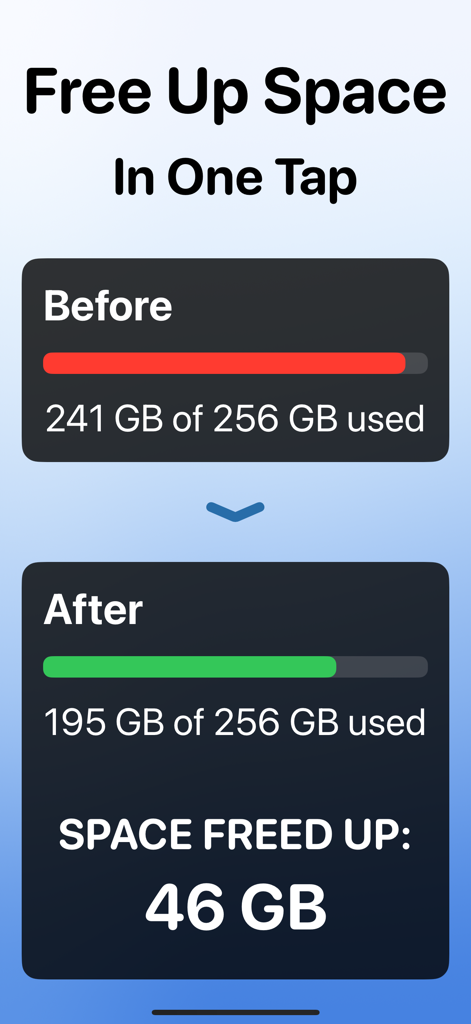 Free Up Space
In One Tap

Before
241 GB of 256 GB used

After
195 GB of 256 GB used

SPACE FREED UP:
46 GB