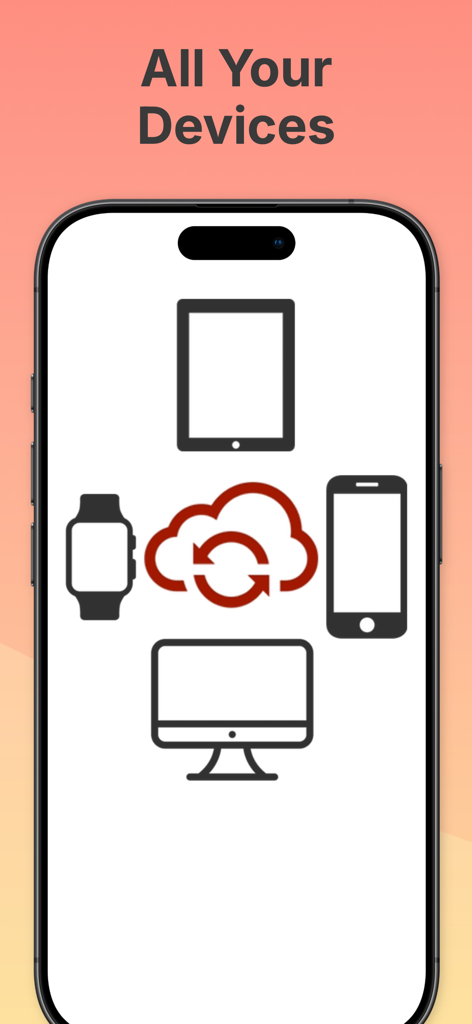 All Your Devices