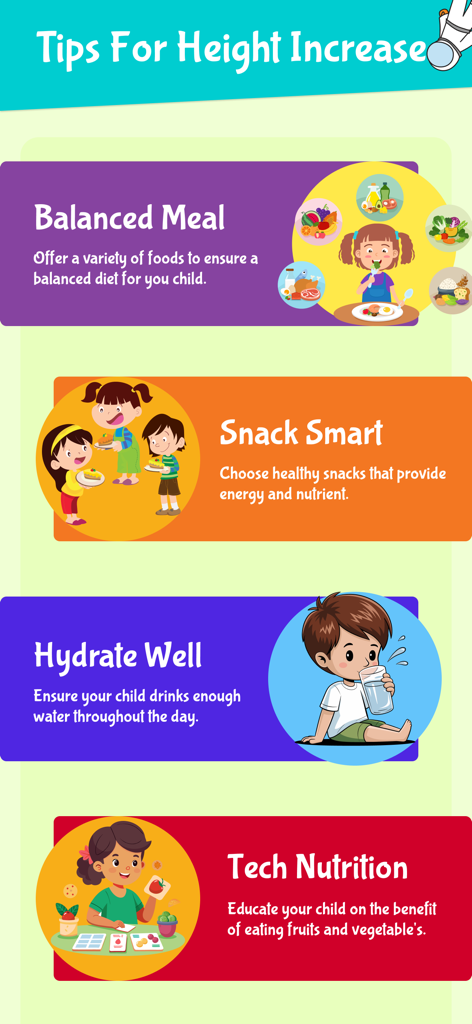 Tips For Height Increase

Balanced Meal

Offer a variety of foods to ensure a balanced diet for you child.

Snack Smart

Choose healthy snacks that provide energy and nutrient.

Hydrate Well

Ensure your child drinks enough water throughout the day.

Tech Nutrition

Educate your child on the benefit of eating fruits and vegetable's.