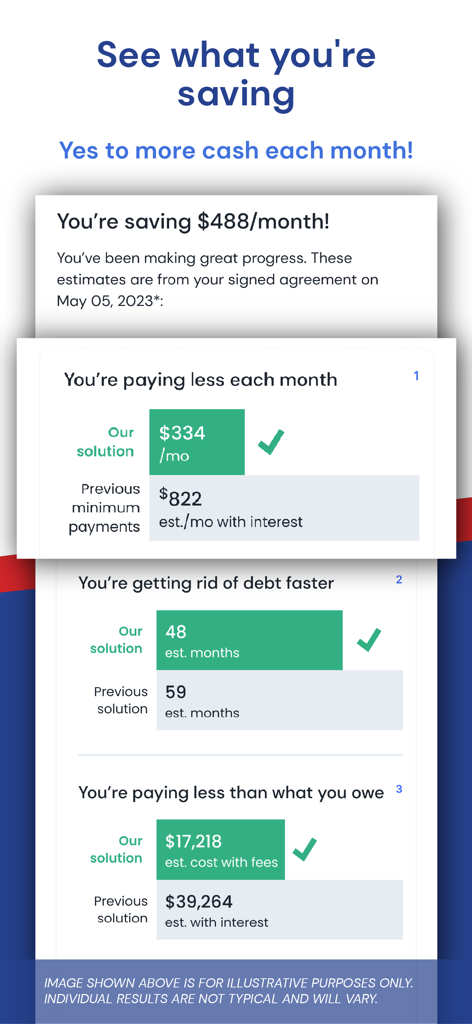 See what you're saving

Yes to more cash each month!

You're saving $488/month!

You've been making great progress. These estimates are from your signed agreement on May 05, 2023*:

You're paying less each month 1

Our solution $334 /mo

Previous minimum payments $822 est./mo with interest

You're getting rid of debt faster 2

Our solution 48 est. months

Previous solution 59 est. months

You're paying less than what you owe 3

Our solution $17,218 est. cost with fees

Previous solution $39,264 est. with interest

IMAGE SHOWN ABOVE IS FOR ILLUSTRATIVE PURPOSES ONLY. INDIVIDUAL RESULTS ARE NOT TYPICAL AND WILL VARY.