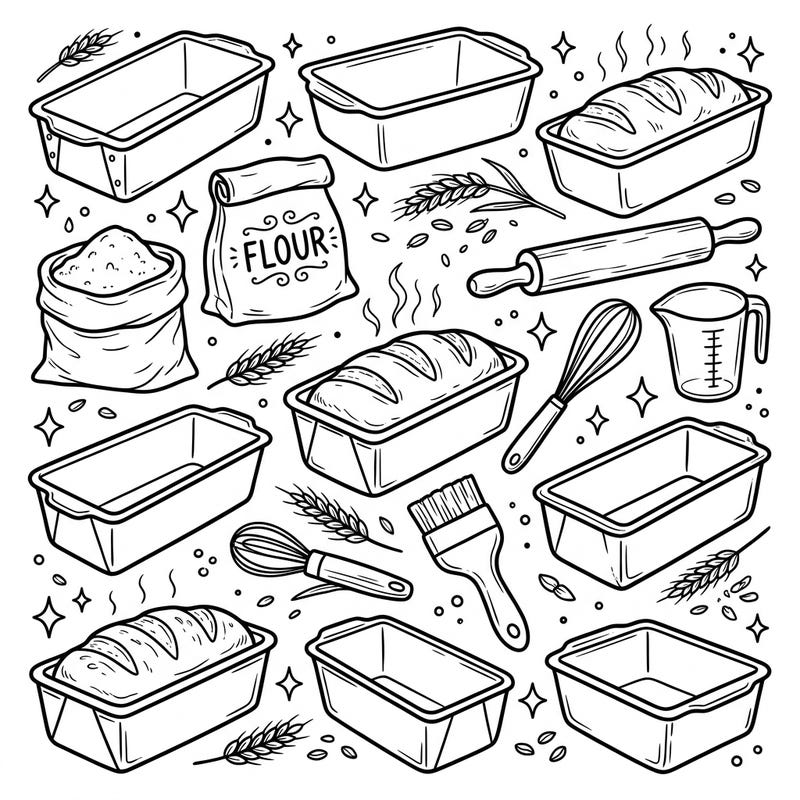 FLOUR