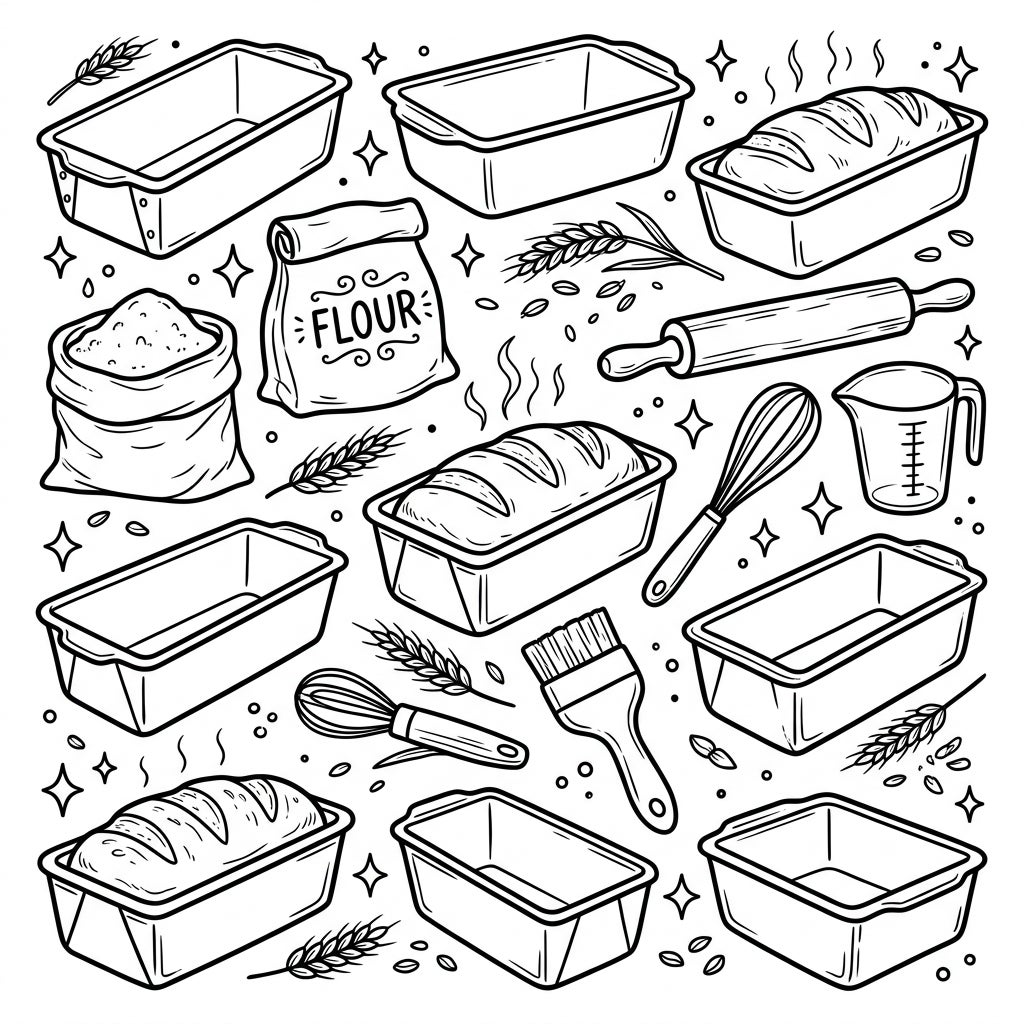 FLOUR