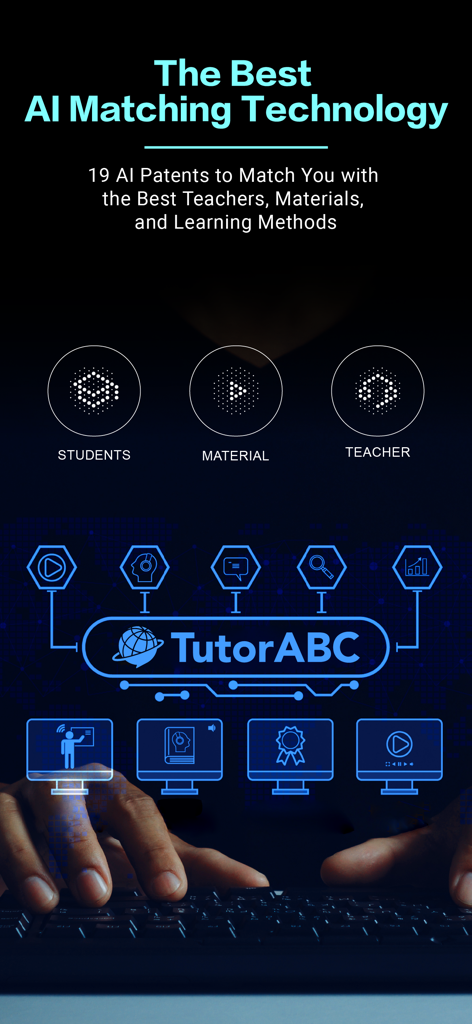 The Best
AI Matching Technology

19 AI Patents to Match You with the Best Teachers, Materials, and Learning Methods

STUDENTS

MATERIAL

TEACHER

TutorABC