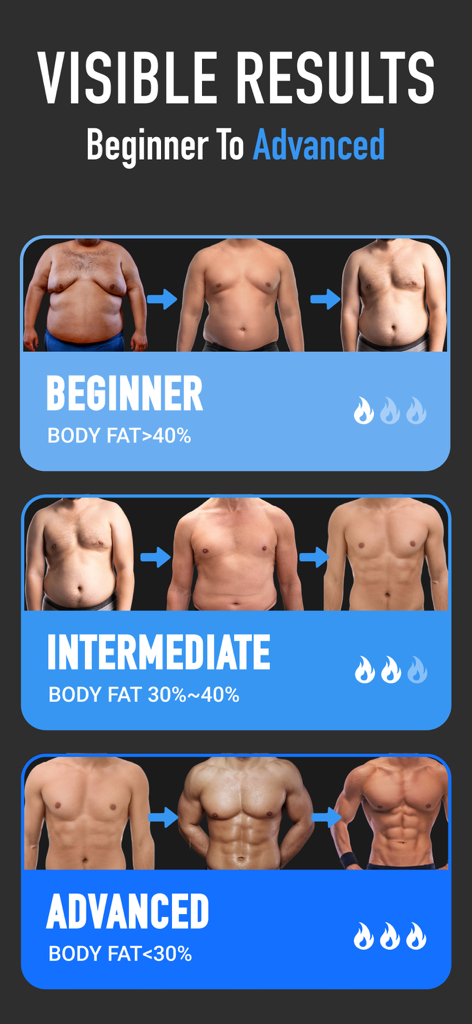 VISIBLE RESULTS
Beginner To Advanced

BEGINNER
BODY FAT>40%

INTERMEDIATE
BODY FAT 30%~40%

ADVANCED
BODY FAT<30%