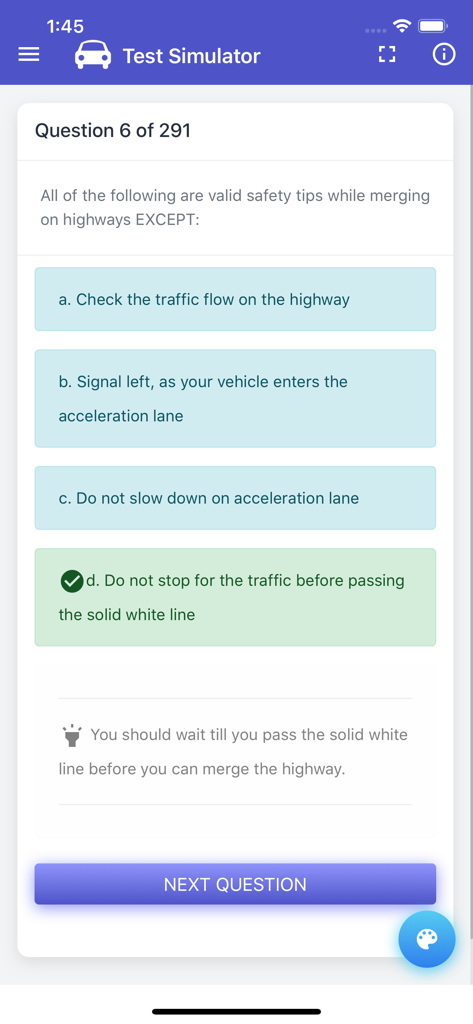 1:45

Test Simulator

Question 6 of 291

All of the following are valid safety tips while merging on highways EXCEPT:

a. Check the traffic flow on the highway

b. Signal left, as your vehicle enters the acceleration lane

c. Do not slow down on acceleration lane

d. Do not stop for the traffic before passing the solid white line

You should wait till you pass the solid white line before you can merge the highway.

NEXT QUESTION